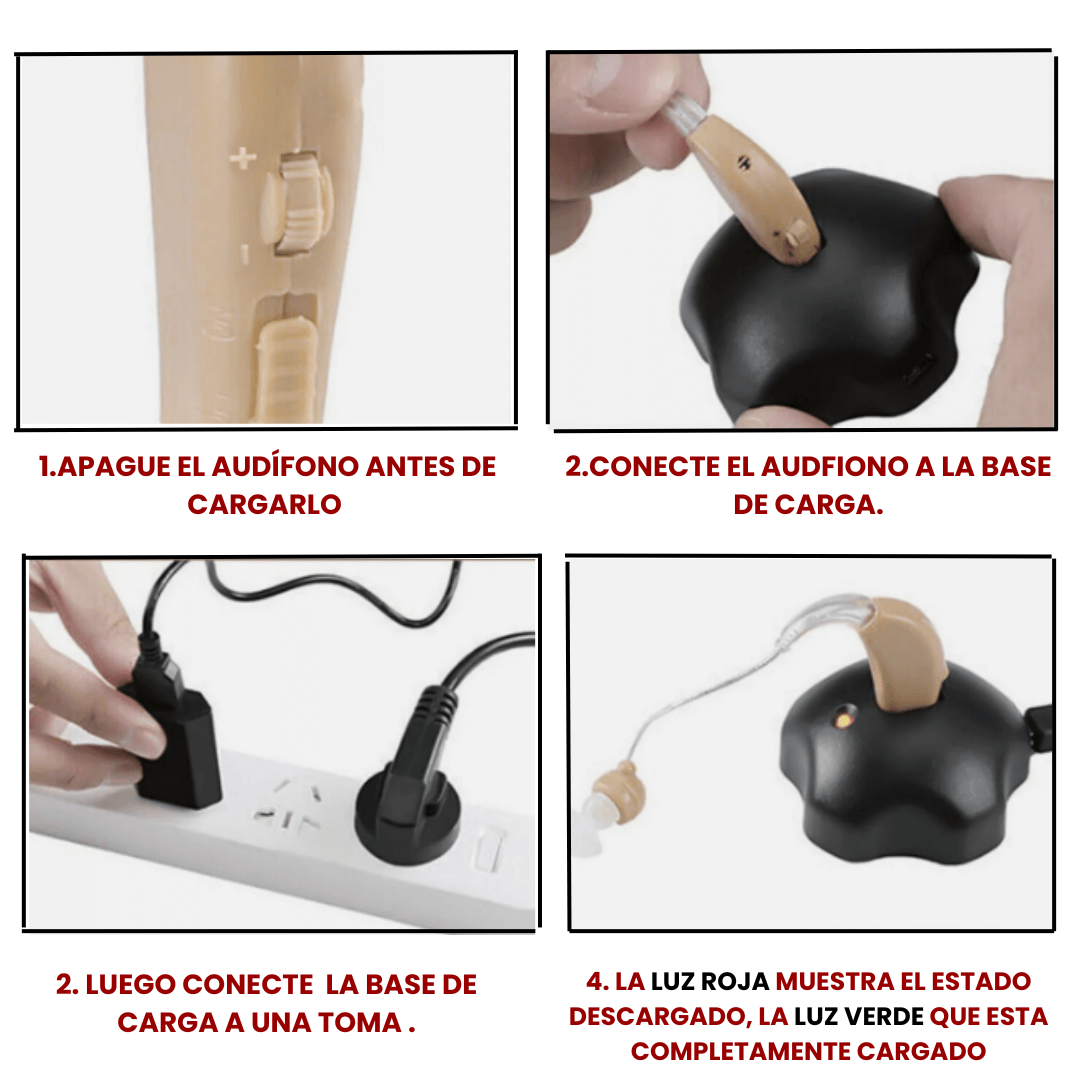 +

-

1.APAGUE EL AUDÍFONO ANTES DE CARGARLO

2.CONECTE EL AUDFIONO A LA BASE DE CARGA.

2. LUEGO CONECTE LA BASE DE CARGA A UNA TOMA .

4. LA LUZ ROJA MUESTRA EL ESTADO DESCARGADO, LA LUZ VERDE QUE ESTA COMPLETAMENTE CARGADO